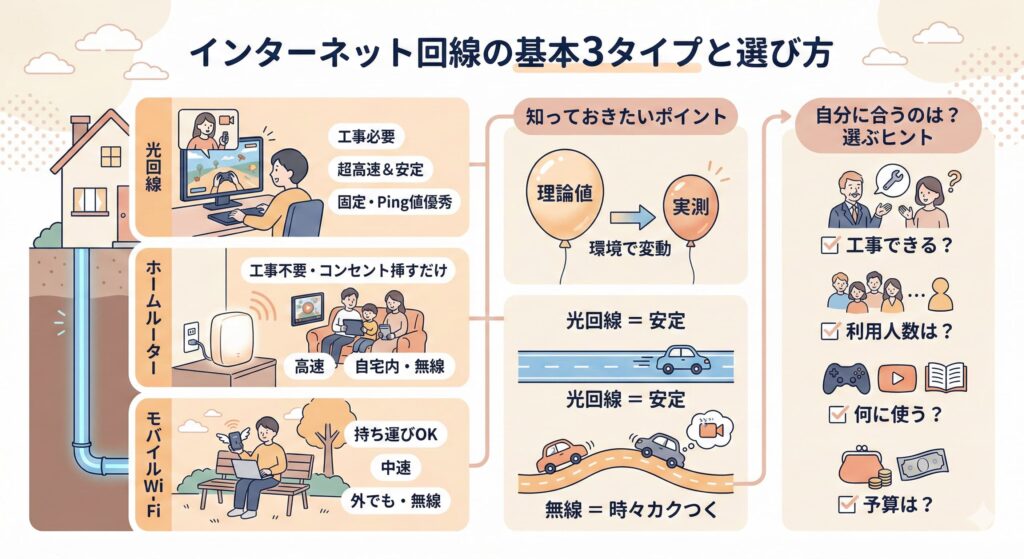 インターネット回線の基本3タイプと選び方

光回線
工事必要
超高速＆安定
固定・Ping値優秀

ホームルーター
工事不要・コンセント挿すだけ
高速
自宅内・無線

モバイルWi-Fi
持ち運びOK
中速
外でも・無線

知っておきたいポイント
理論値
実測
環境で変動

光回線 ＝ 安定
光回線 ＝ 安定
無線 ＝ 時々カクつく

自分に合うのは？
選ぶヒント
工事できる？
利用人数は？
何に使う？
予算は？