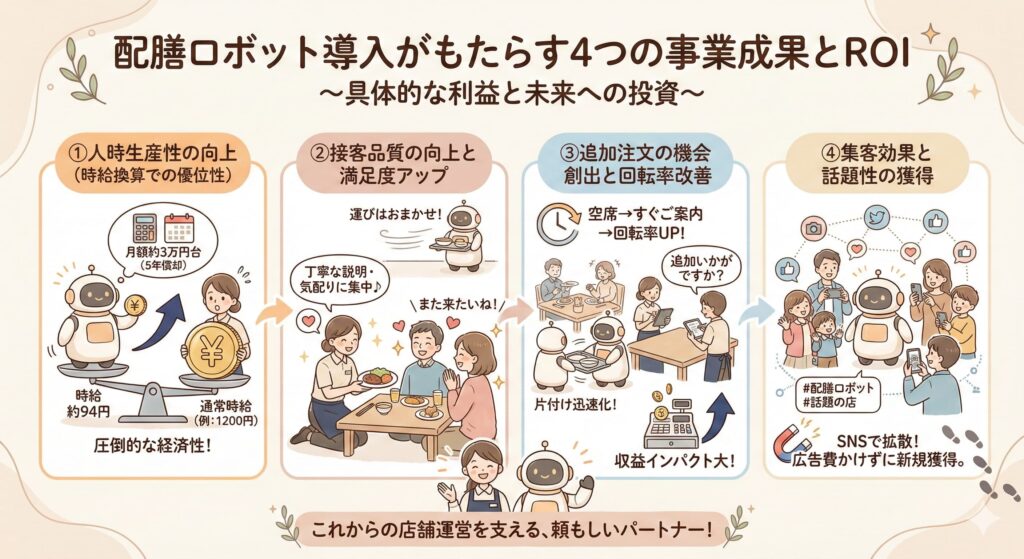 配膳ロボット導入がもたらす4つの事業成果とROI
〜具体的な利益と未来への投資〜

①人時生産性の向上
(時給換算での優位性)

月額約3万円台
(5年償却)

時給
約94円

通常時給
(例:1200円)

圧倒的な経済性!

②接客品質の向上と
満足度アップ

運びはおまかせ!

丁寧な説明・
気配りに集中♪

また来たいね!

③追加注文の機会
創出と回転率改善

空席→すぐご案内
→回転率UP!

追加いかが
ですか?

片付け迅速化!

収益インパクト大!

④集客効果と
話題性の獲得

#配膳ロボット
#話題の店

SNSで拡散!
広告費かけずに新規獲得。

これからの店舗運営を支える、頼もしいパートナー!